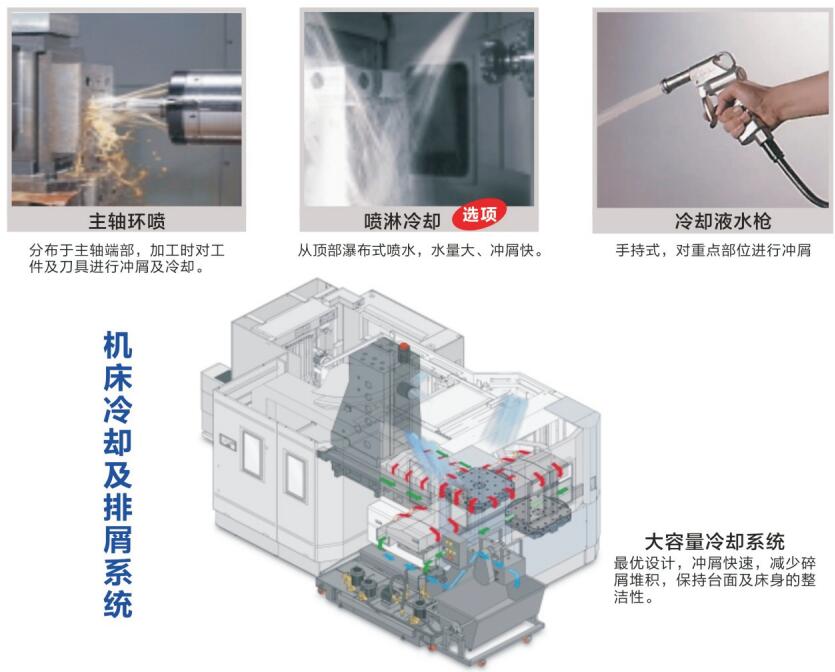 主轴环喷

分布于主轴端部，加工时对工件及刀具进行冲屑及冷却。

喷淋冷却 选项

从顶部瀑布式喷水，水量大、冲屑快。

冷却液水枪

手持式，对重点部位进行冲屑

机床冷却及排屑系统

大容量冷却系统

最优设计，冲屑快速，减少碎屑堆积，保持台面及床身的整洁性。